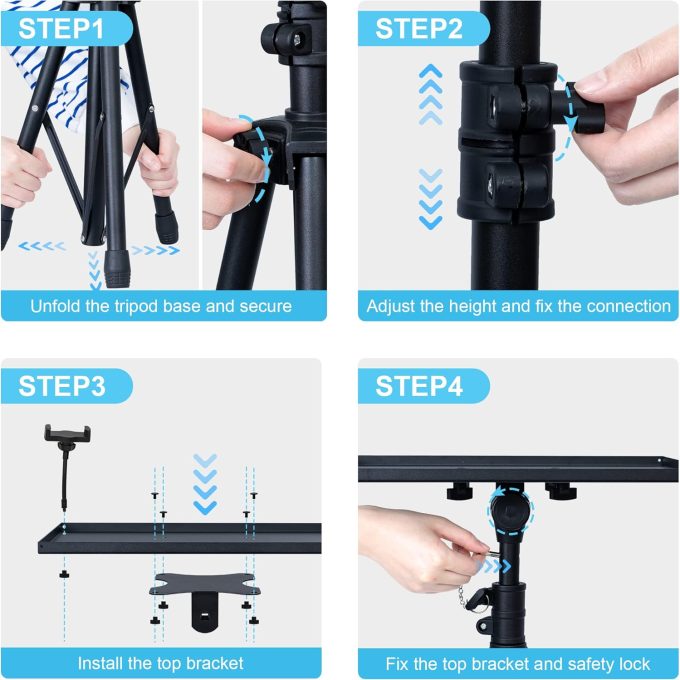 STEP1

Unfold the tripod base and secure

STEP2

Adjust the height and fix the connection

STEP3

Install the top bracket

STEP4

Fix the top bracket and safety lock